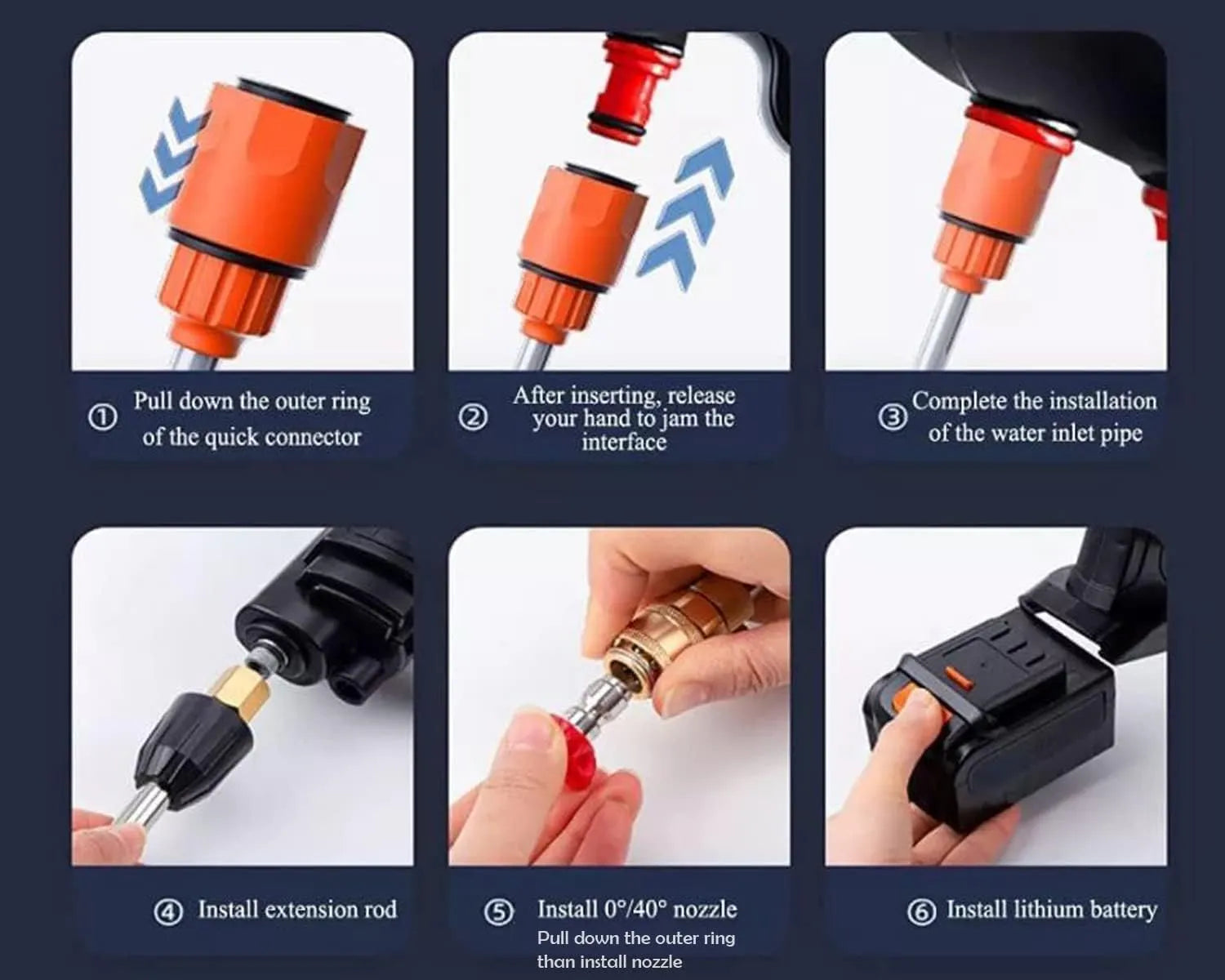 ① Pull down the outer ring of the quick connector

② After inserting, release your hand to jam the interface

③ Complete the installation of the water inlet pipe

④ Install extension rod

⑤ Install 0°/40° nozzle
Pull down the outer ring than install nozzle

⑥ Install lithium battery